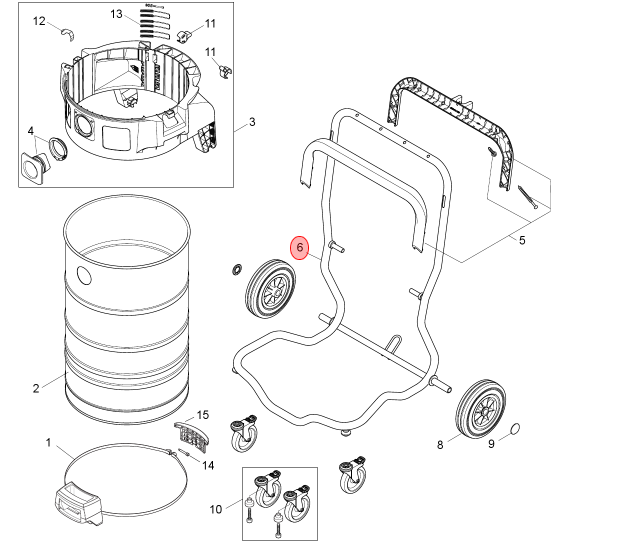 12
13
11
11
3
4
5
6
2
15
1
14
8
9
10