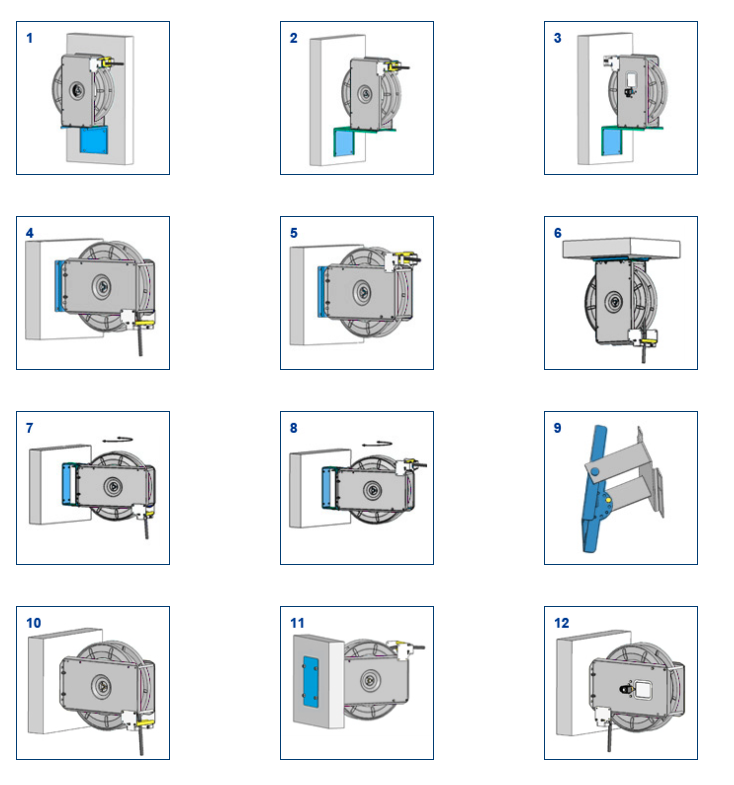 1

2

3

4

5

6

7

8

9

10

11

12